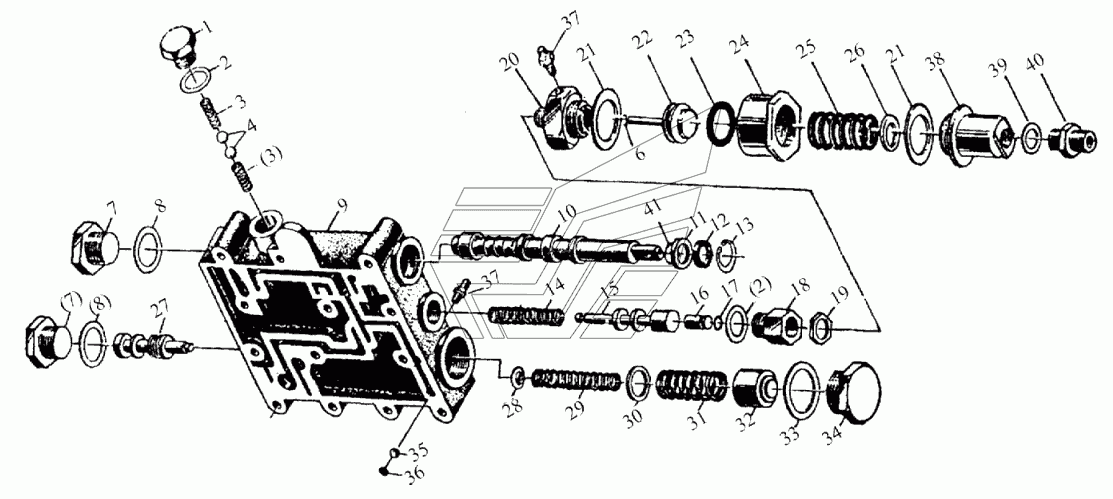 1
2
3
4
(3)
37
20
21
22
23
24
25
26
21
38
39
40
6
7
8
9
10
41
11
12
13
37
14
15
16
17
(2)
18
19
(7)
(8)
27
28
29
30
31
32
33
34
35
36