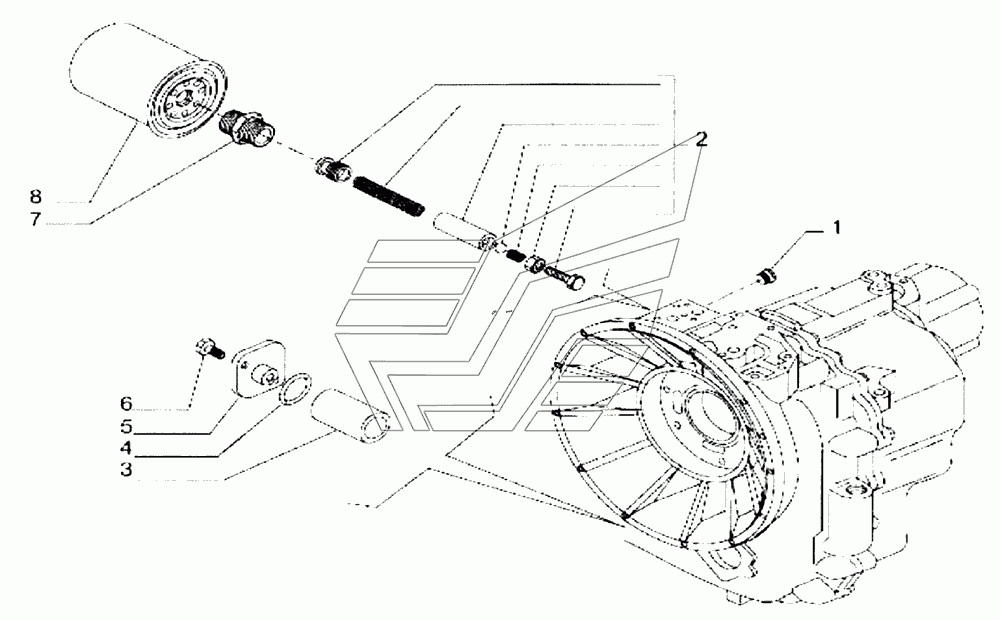 8
7
2
1
6
5
4
3