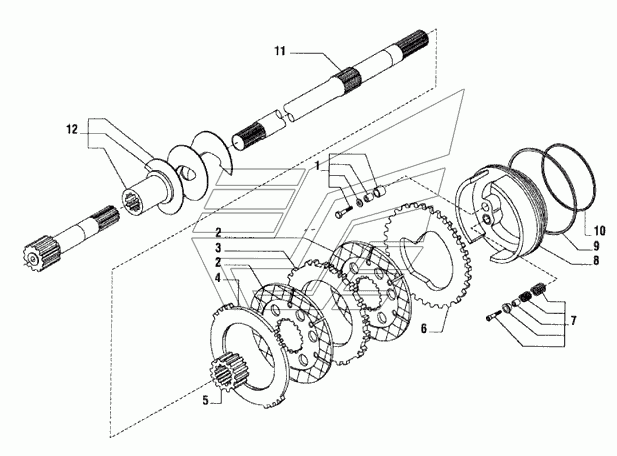 11
12
1
2
3
2
4
5
6
7
8
9
10