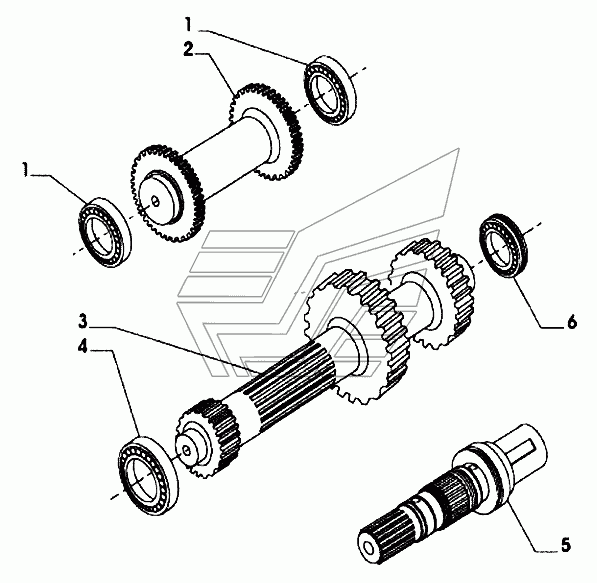 1
2
1
6
3
4
5