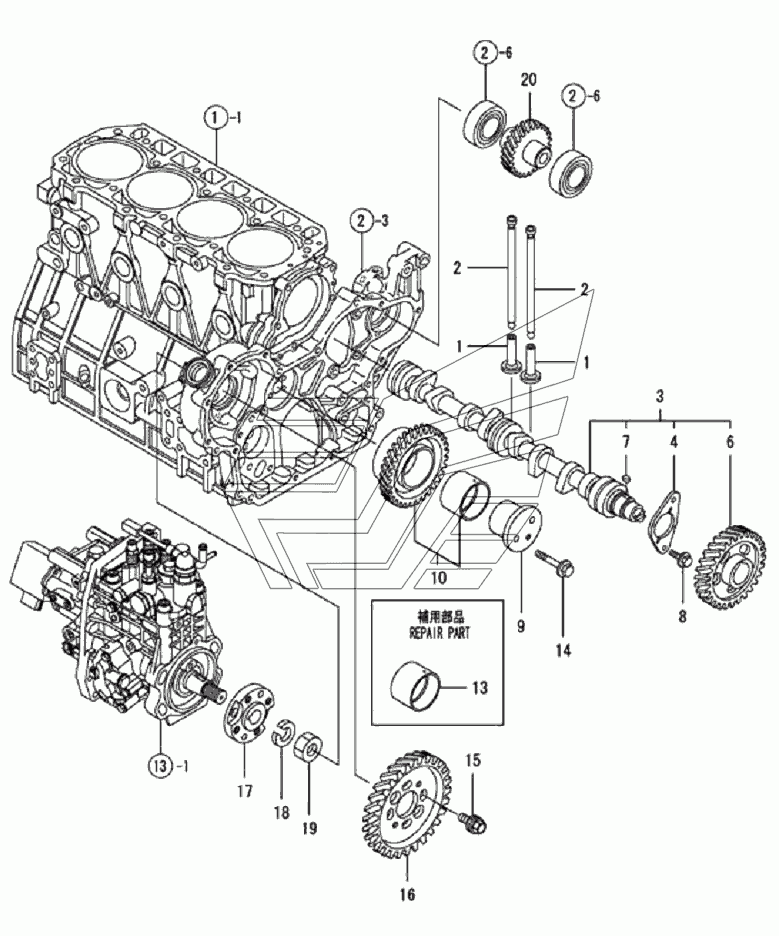 2-6
20
2-6
1-1
2-3
2
2
1
1
3
7
4
6
8
10
9
14
補用部品
REPAIR PART
13
13-1
17
18
19
15
16