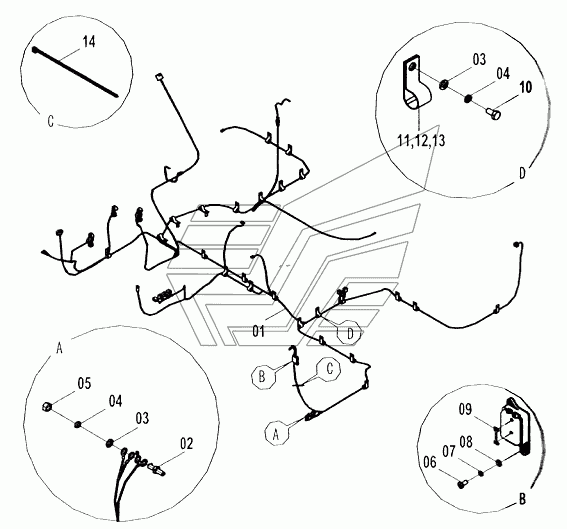 14
C
03
04
10
11,12,13
D
01
D
B
C
A
A
05
04
03
02
09
08
07
06
B