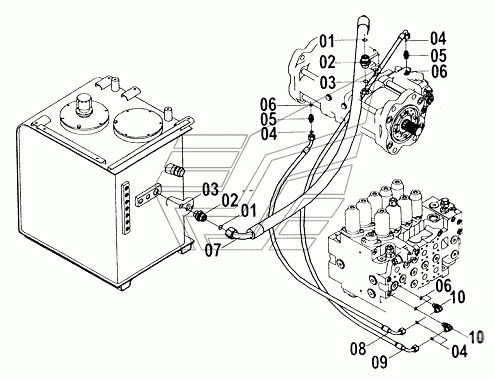 01
02
03
04
05
06
06
05
04
03
02
01
07
06
10
10
08
09
04