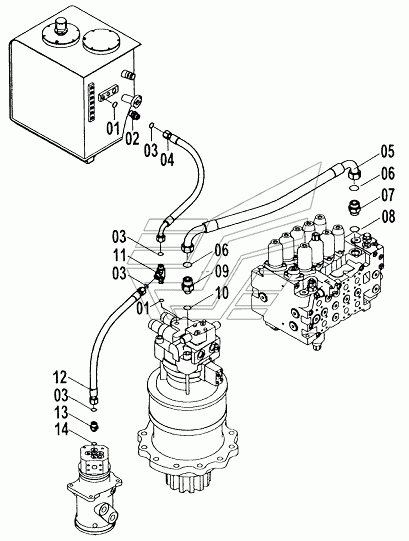 01
02
03
04
05
06
07
08
03
11
03
06
09
01
10
12
03
13
14