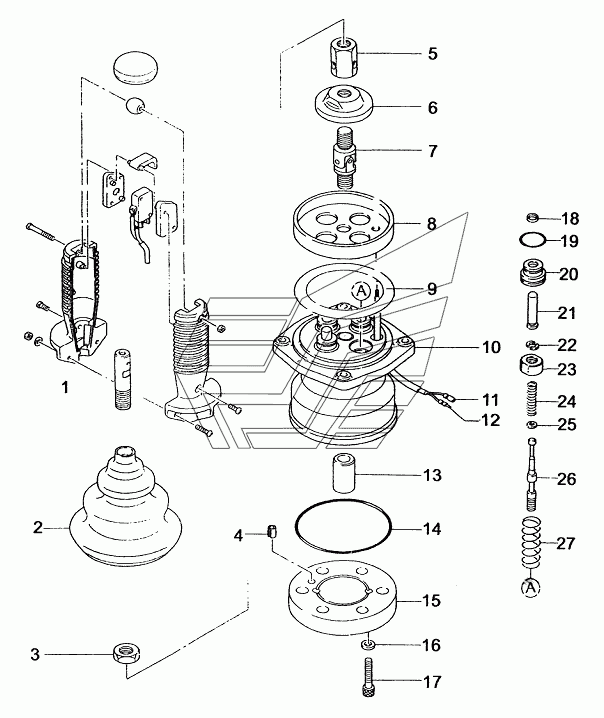 5
6
7
8
9
A
10
11
12
13
14
15
16
17
18
19
20
21
22
23
24
25
26
27
A
1
2
3
4