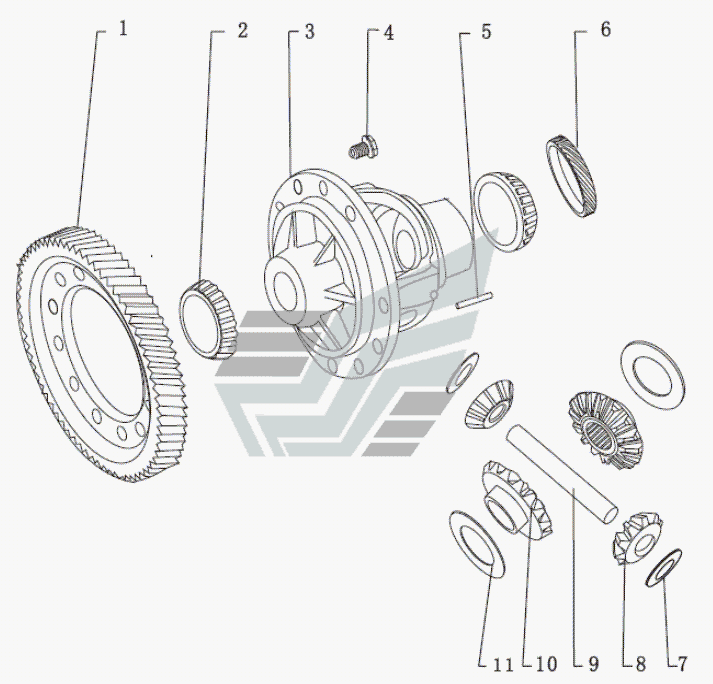 1
2
3
4
5
6
11
10
9
8
7