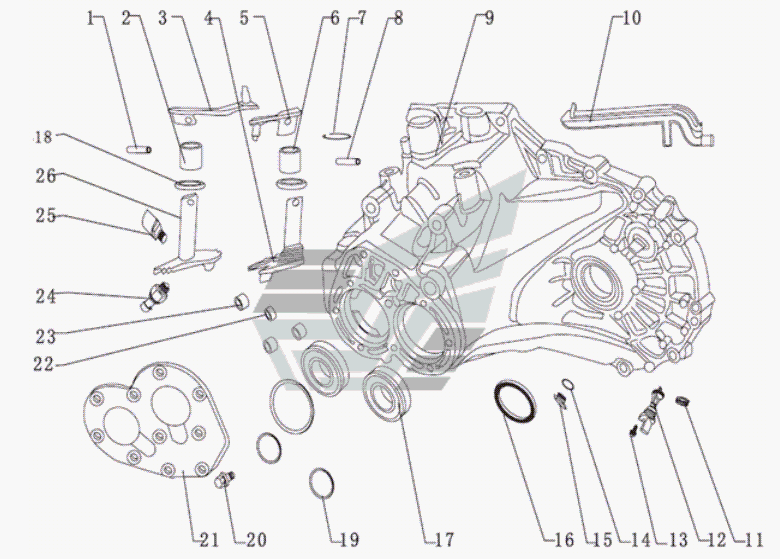 1 2 3 4 5 6 7 8 9 10
18
26
25
24
23
22
21 20 19 17 16 15 14 13 12 11