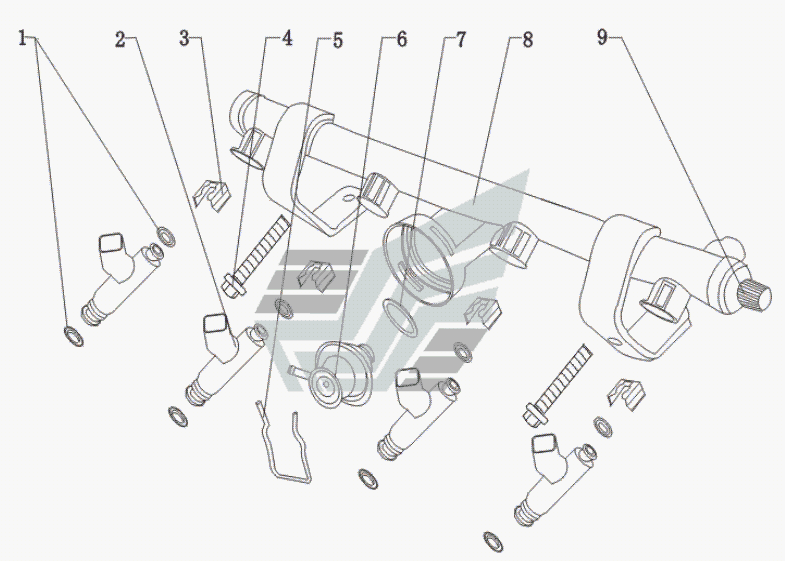 1 2 3 4 5 6 7 8 9