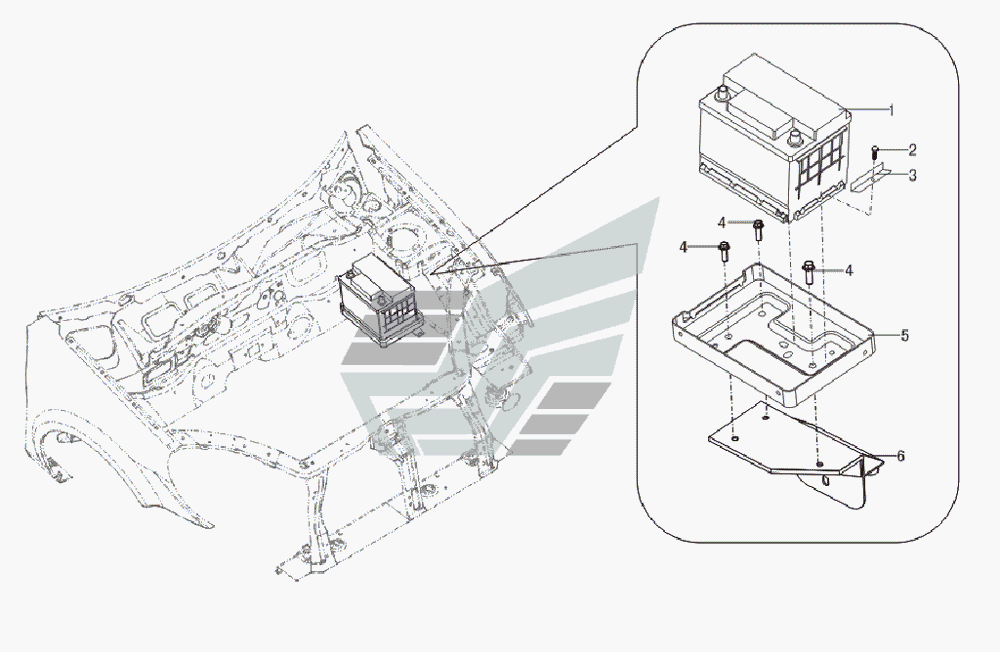 1
2
3
4
4
4
5
6