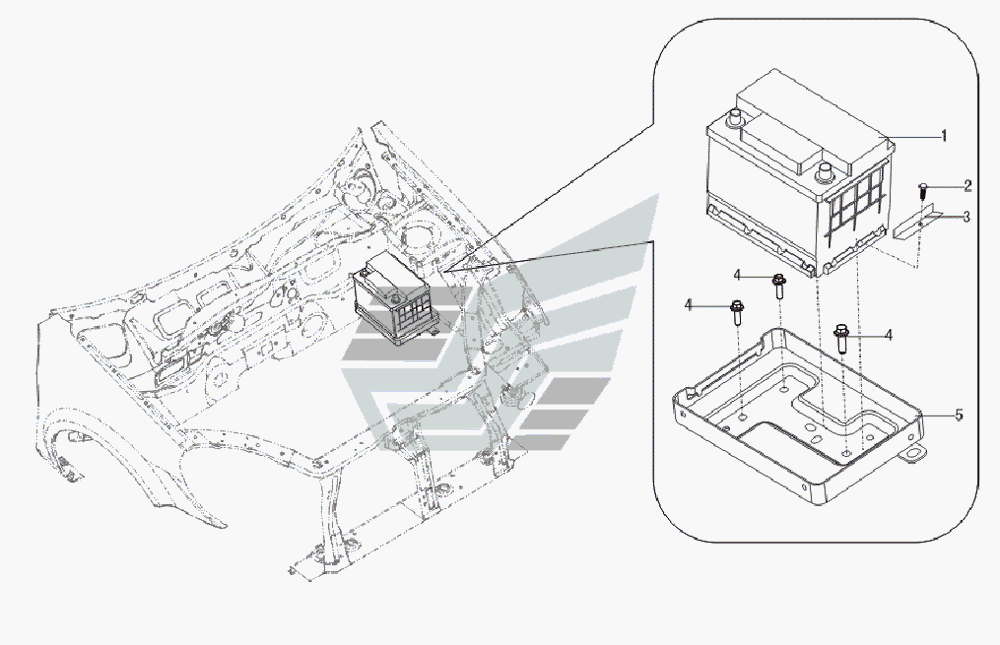 1
2
3
4
4
4
5