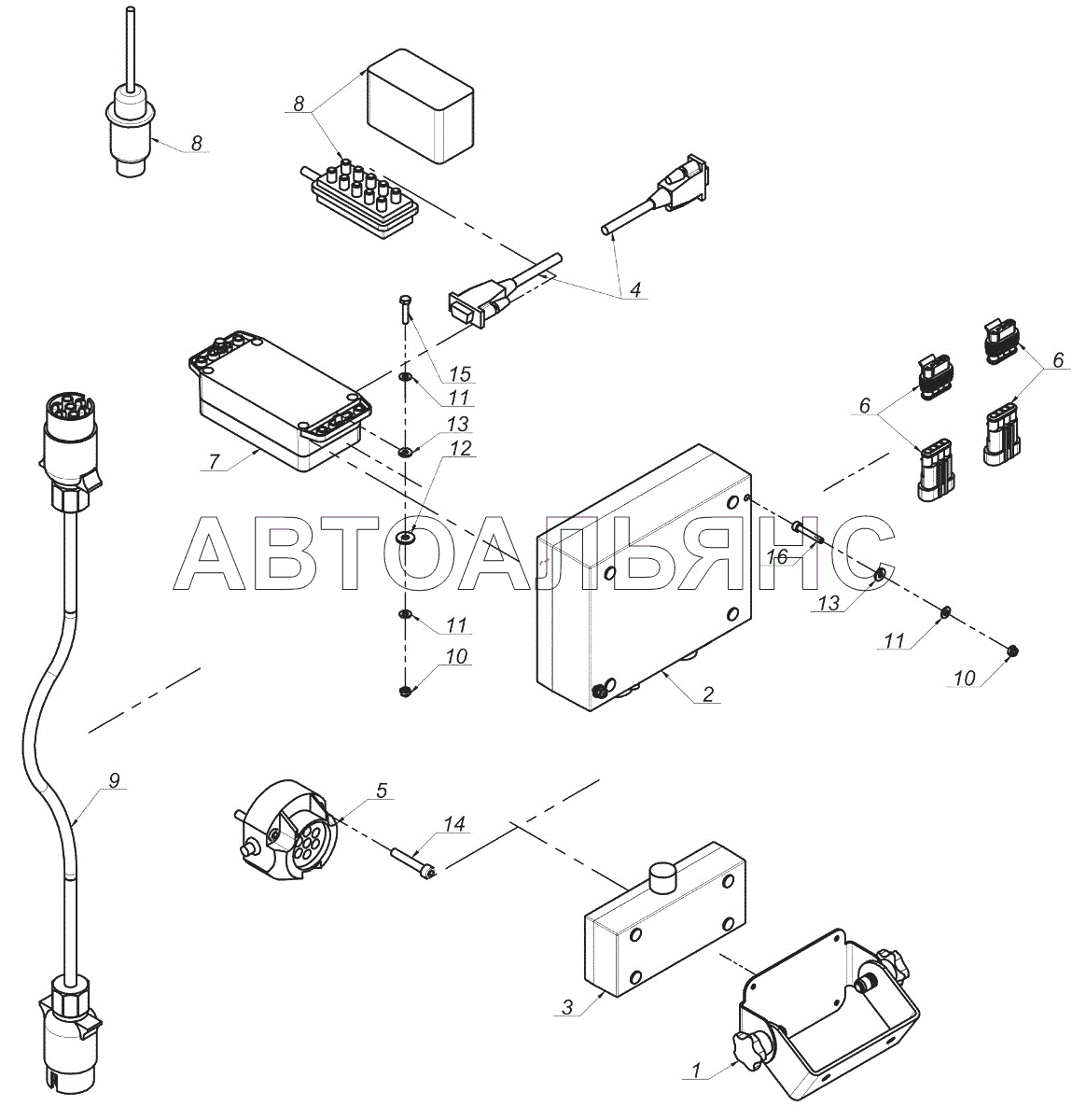 8
8
4
15
11
13
12
7
6
6
АВТОАЛЬЯНС
16
13
11
10
11
10
2
9
5
14
3
1