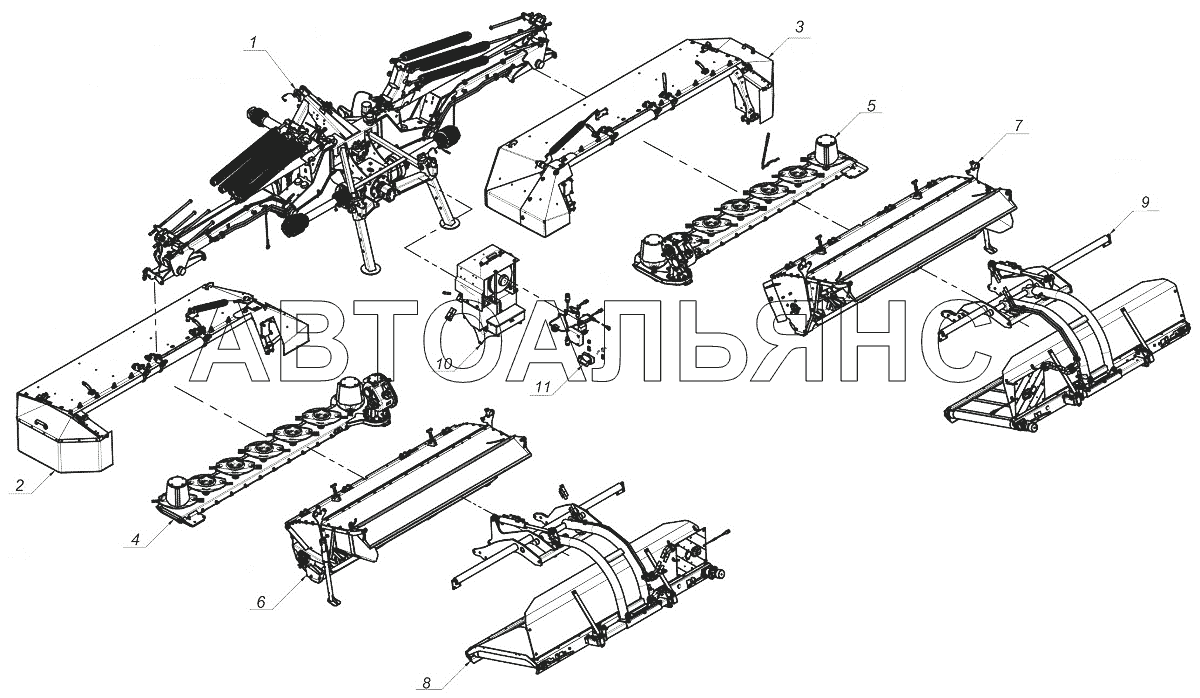 1
3
5
7
9
АВТОАЛЬЯНС
10
11
2
4
6
8