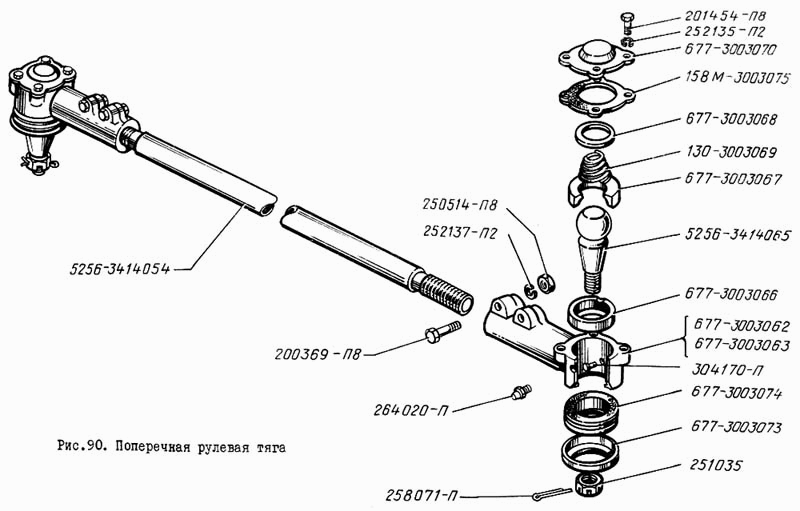 201454-П8
252135-П2
677-3003070
158М-3003075
677-3003068
130-3003069
677-3003067
250514-П8
252137-П2
5256-3414065
5256-3414054
677-3003066
677-3003062
677-3003063
200369-П8
304170-П
677-3003074
264020-П
677-3003073
Рис.90. Поперечная рулевая тяга
251035
258071-П