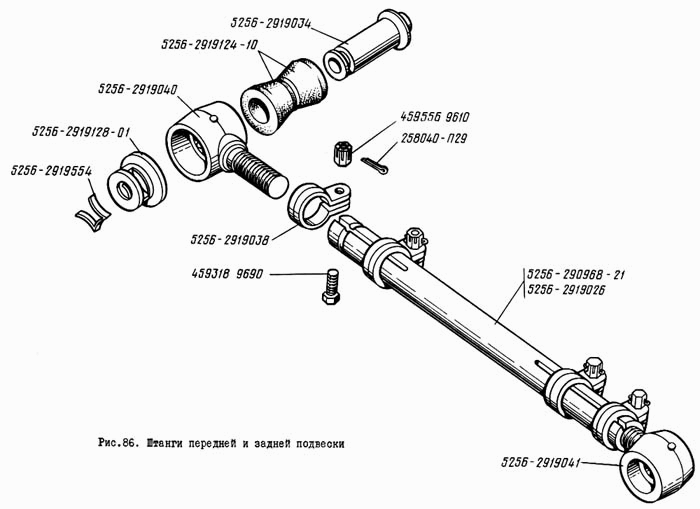 5256-2919034

5256-2919124-10

5256-2919040

5256-2919128-01

5256-2919554

459556 9610

258040-П29

5256-2919038

459318 9690

5256-290968-21
5256-2919026

Рис.86. Штанги передней и задней подвески

5256-2919041