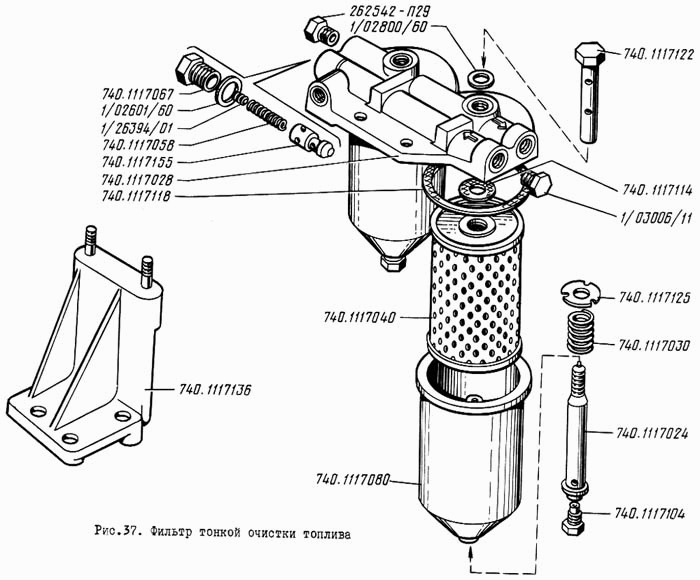 262542 - П29
1/02800/60
740.1117122
740.1117067
1/02601/60
1/26394/01
740.1117058
740.1117155
740.1117028
740.1117118
740.1117114
1/03006/11
740.1117125
740.1117040
740.1117030
740.1117136
740.1117024
740.1117080
740.1117104
Рис.37. Фильтр тонкой очистки топлива