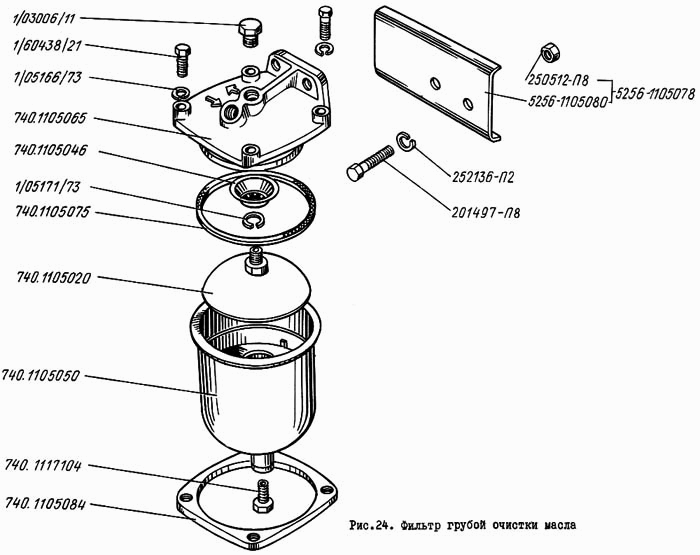 1/03006/11
1/60438/21
1/05166/73
740.1105065
740.1105046
1/05171/73
740.1105075
740.1105020
740.1105050
740.1117104
740.1105084
250512-П8
5256-1105080
5256-1105078
252136-П2
201497-П8

Рис.24. Фильтр грубой очистки масла