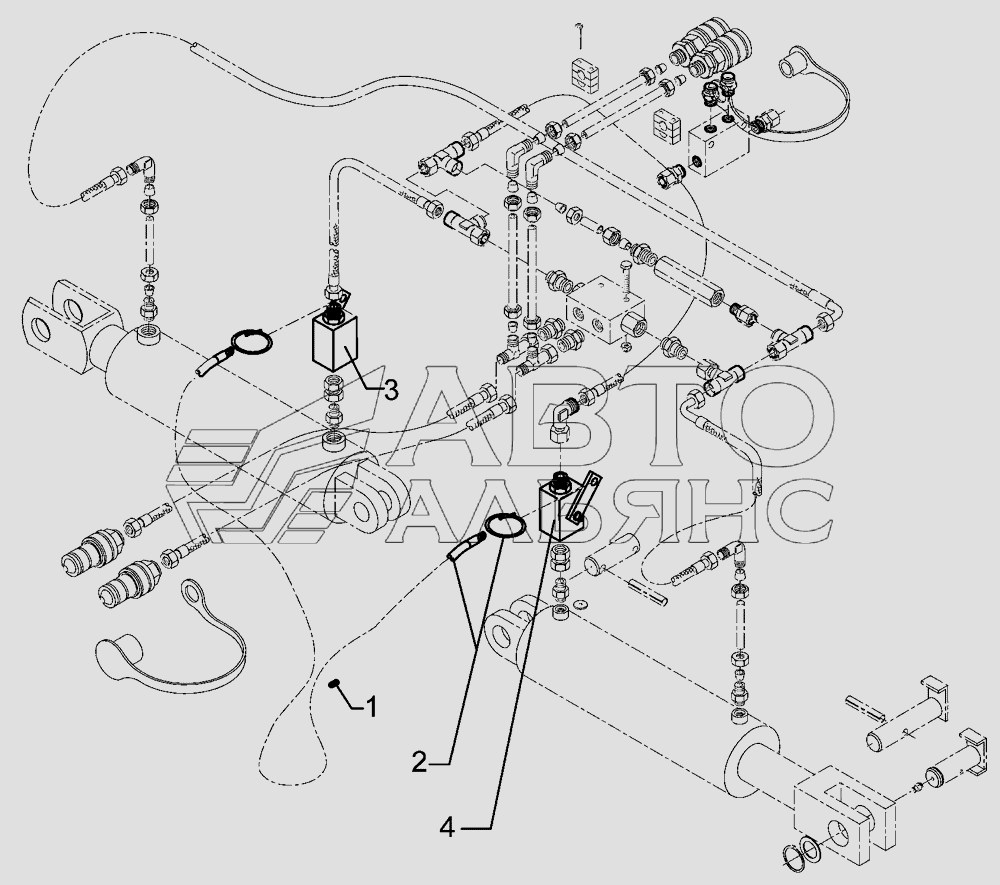 3
АВТО
АЛЬЯНС
1
2
4