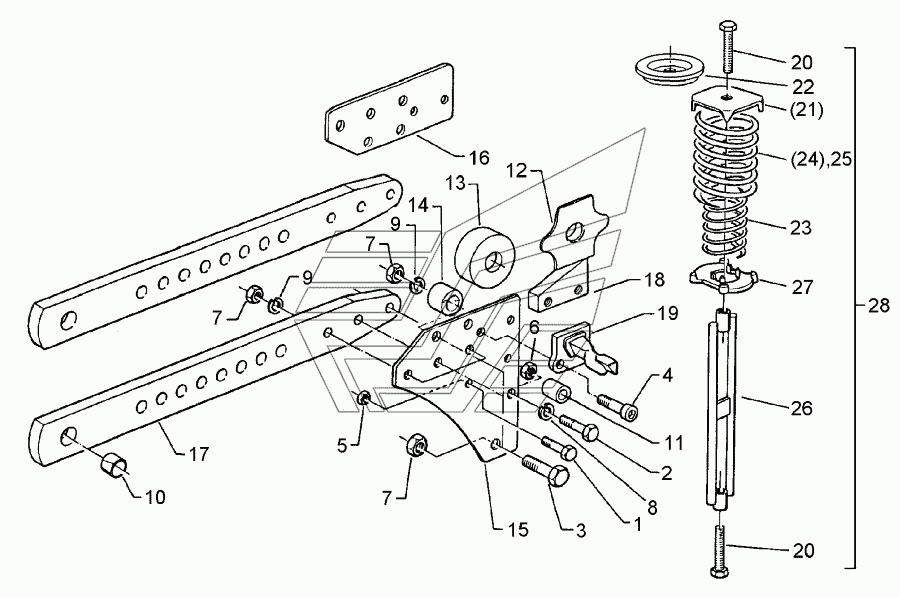 20
22
(21)
(24),25
23
27
28
26
20
16
12
13
14
9
7
9
7
18
19
6
4
11
2
8
1
3
15
7
5
17
10