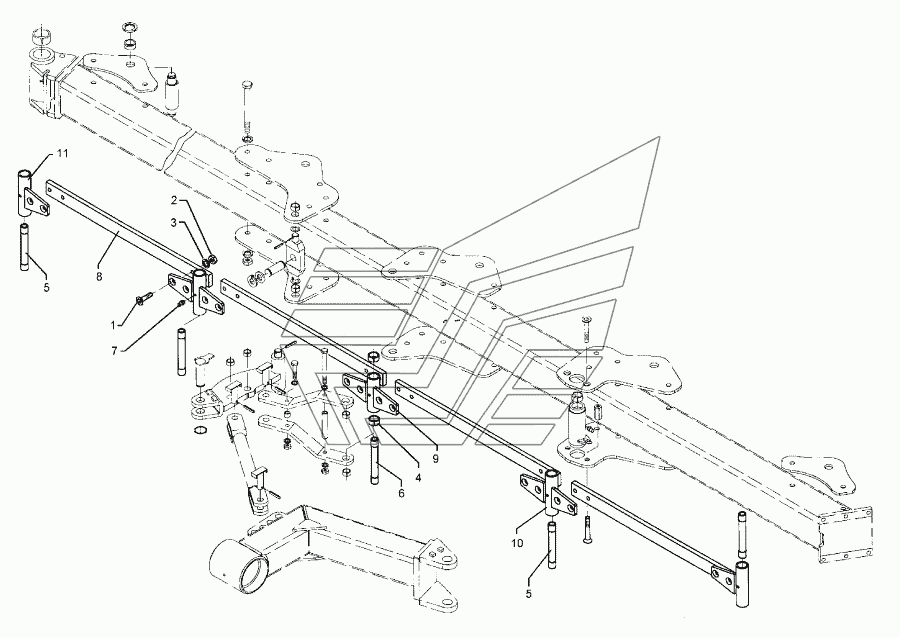 11
2
3
8
5
1
7
9
4
6
10
5