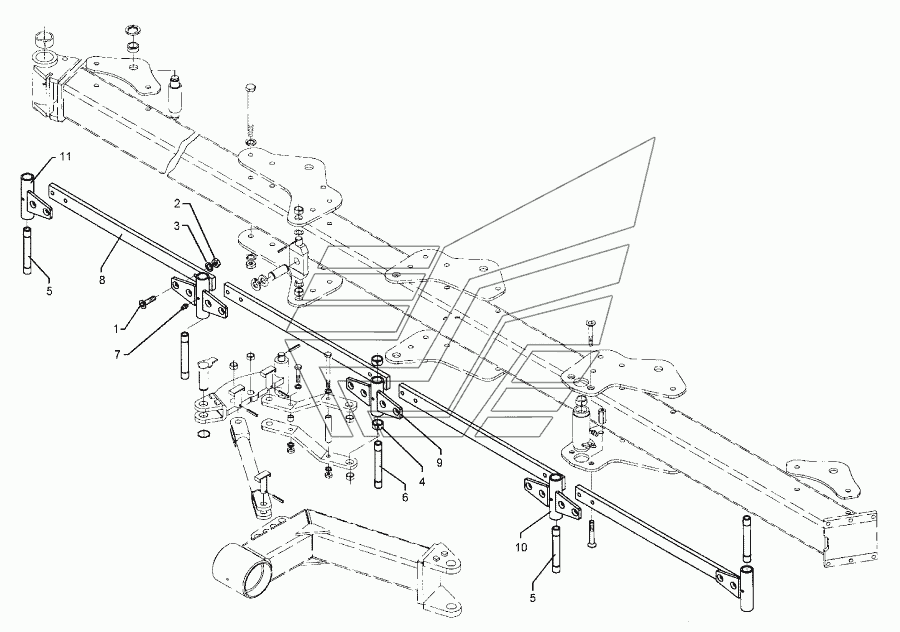 11
2
3
8
5
1
7
9
4
6
10
5