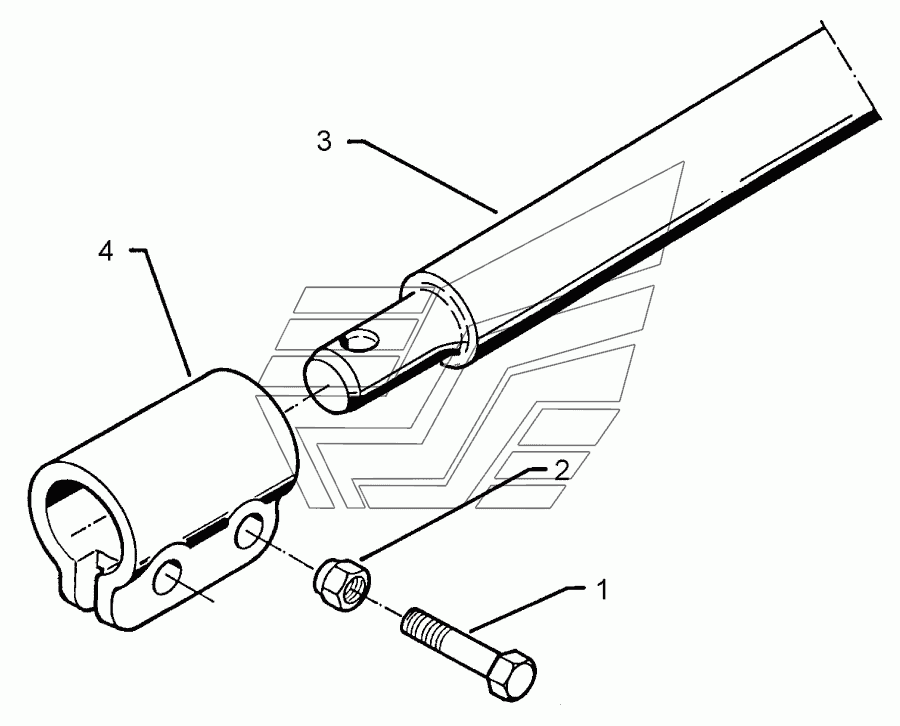 3
4
2
1