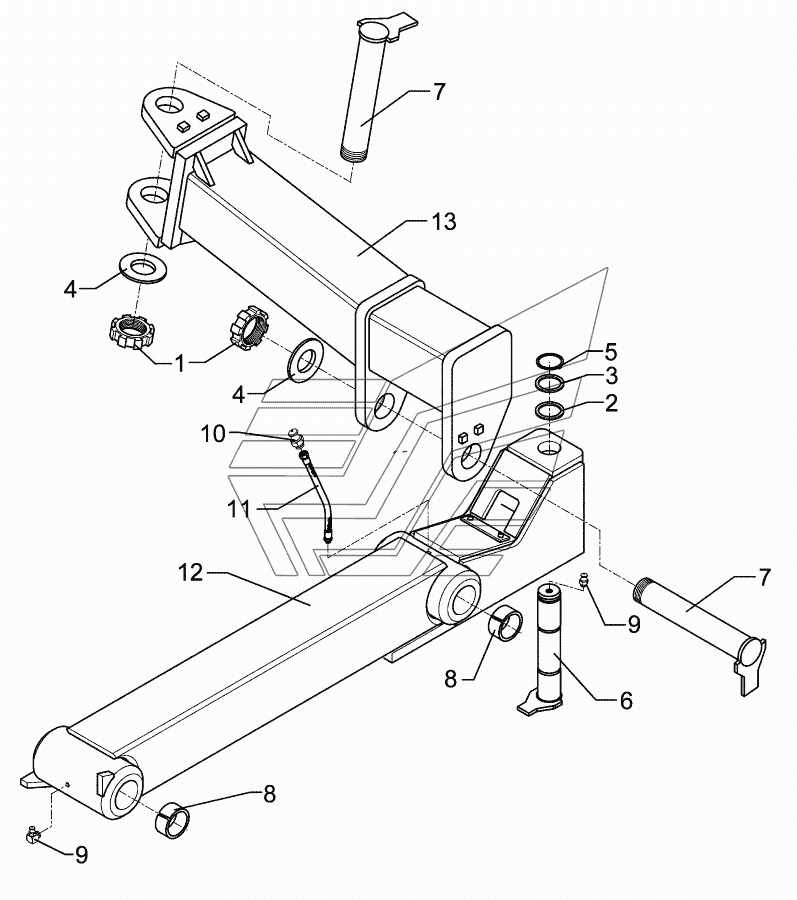 7
13
4
1
4
5
3
2
10
11
12
7
9
8
6
8
9