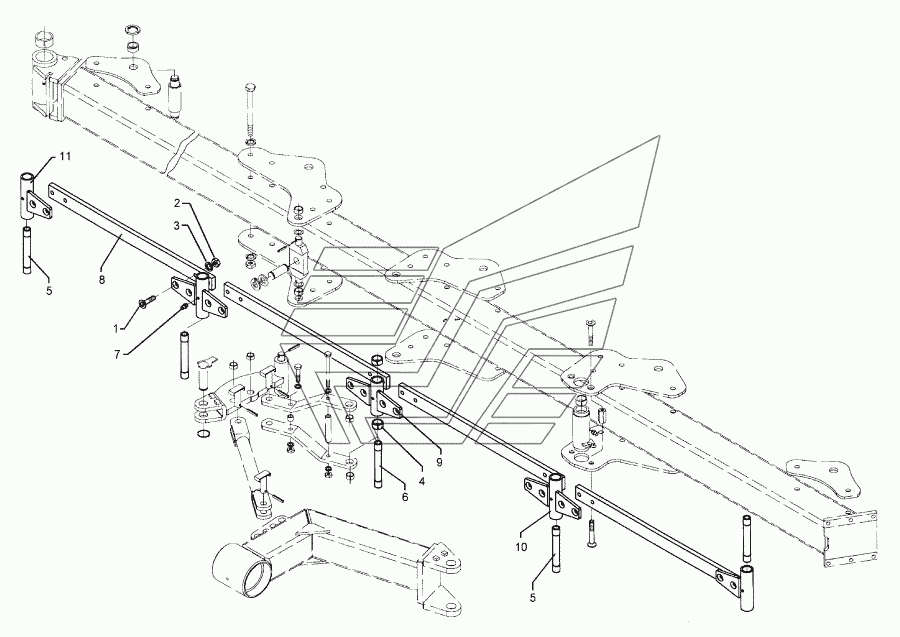 11
2
3
8
5
1
7
9
4
6
10
5