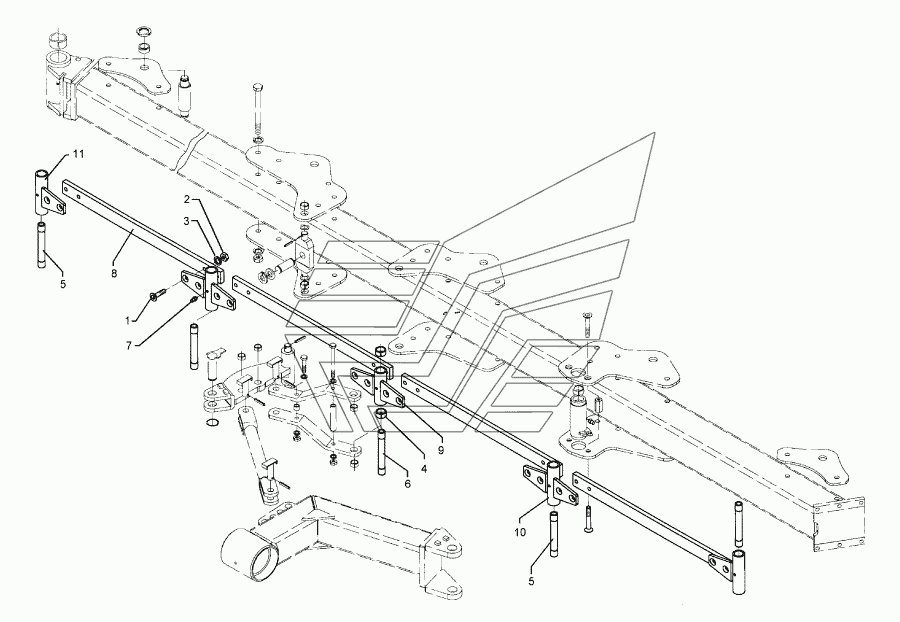 11
2
3
8
5
1
7
9
4
6
10
5