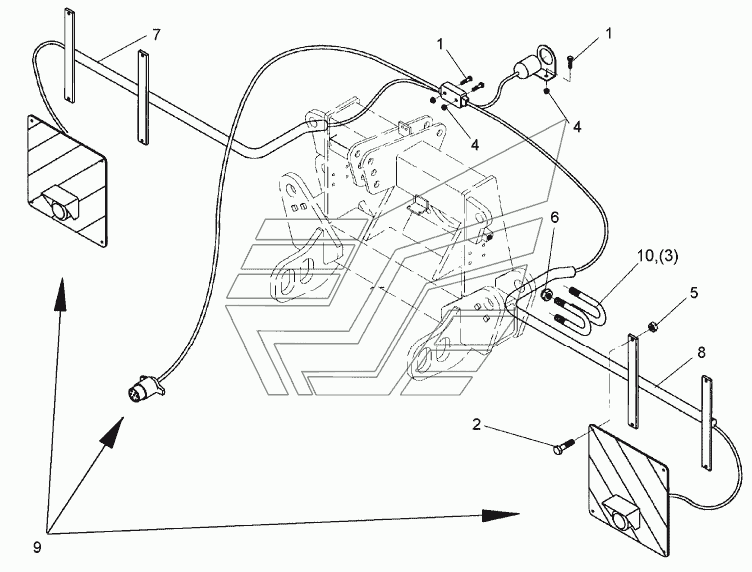 7
1
1
4
4
6
10,(3)
5
8
2
9