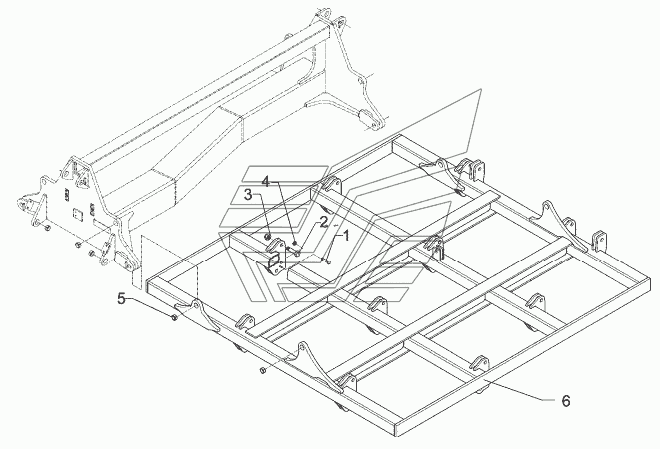 4
3
2
1
5
6