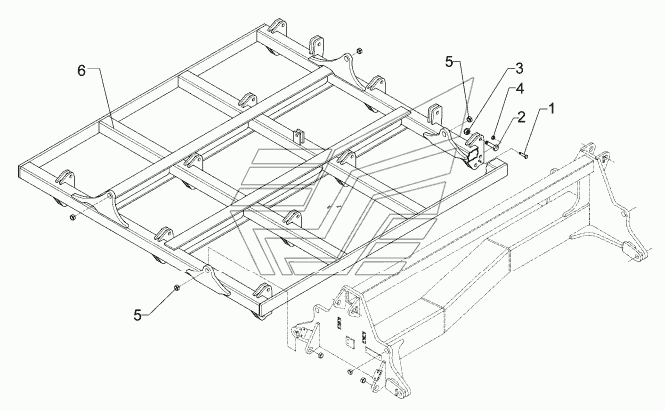 6
5
3
4
2
1
5