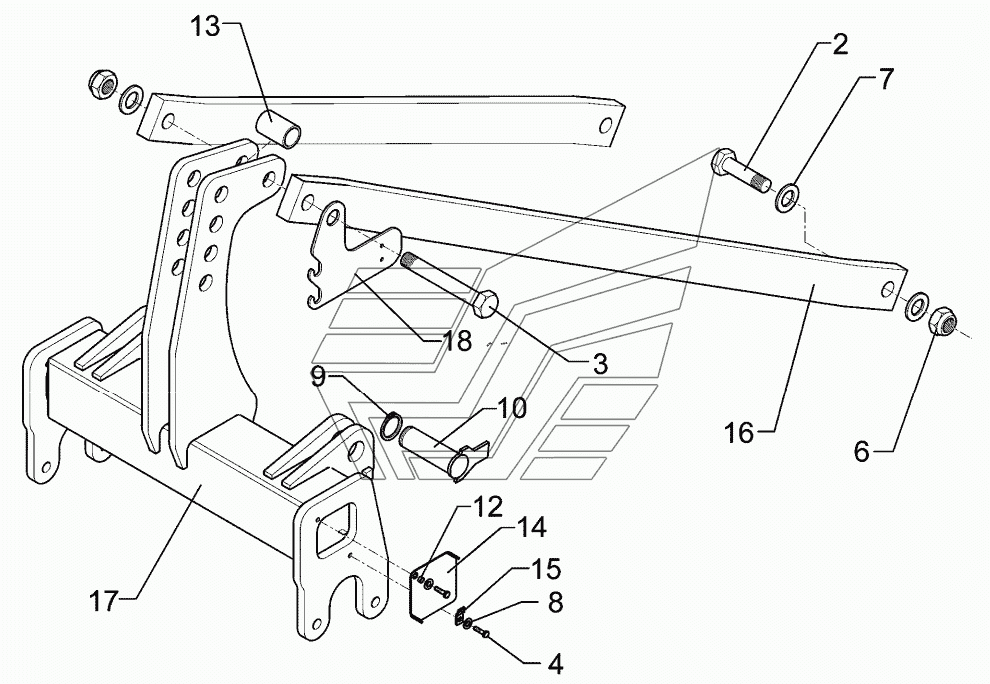 13
2
7
18
3
9
10
16
6
12
14
15
8
17
4