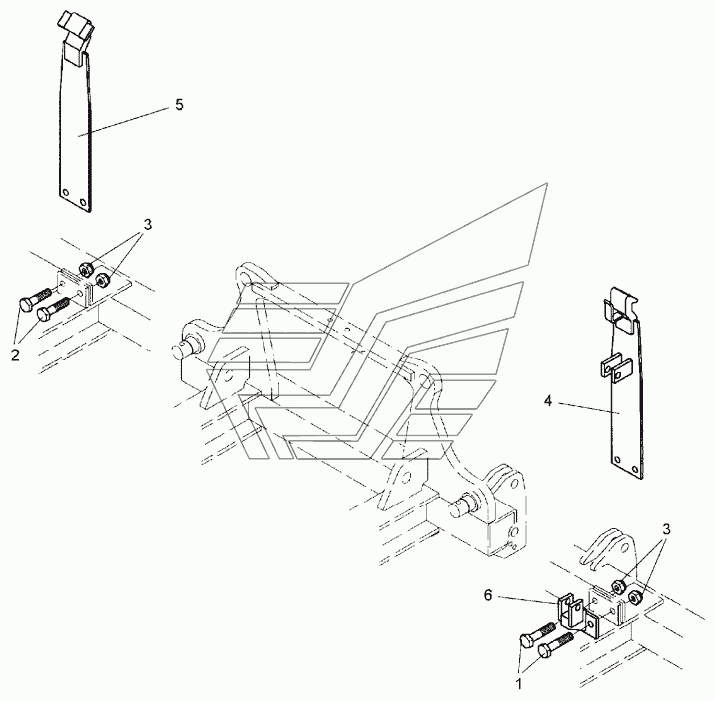 5
3
2
4
3
6
1