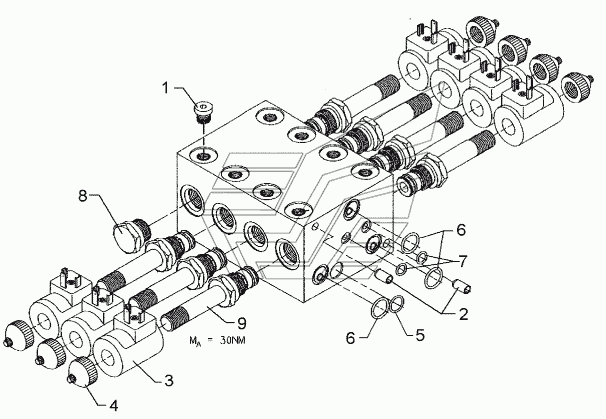 1
8
6
7
2
9
$M_A = 30NM$
6
5
3
4