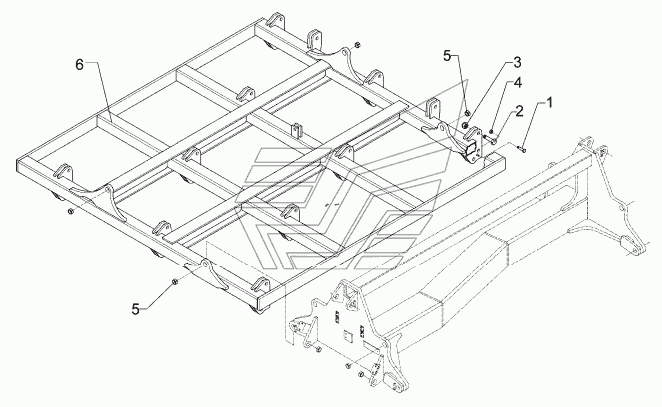 6
5
3
4
2
1
5