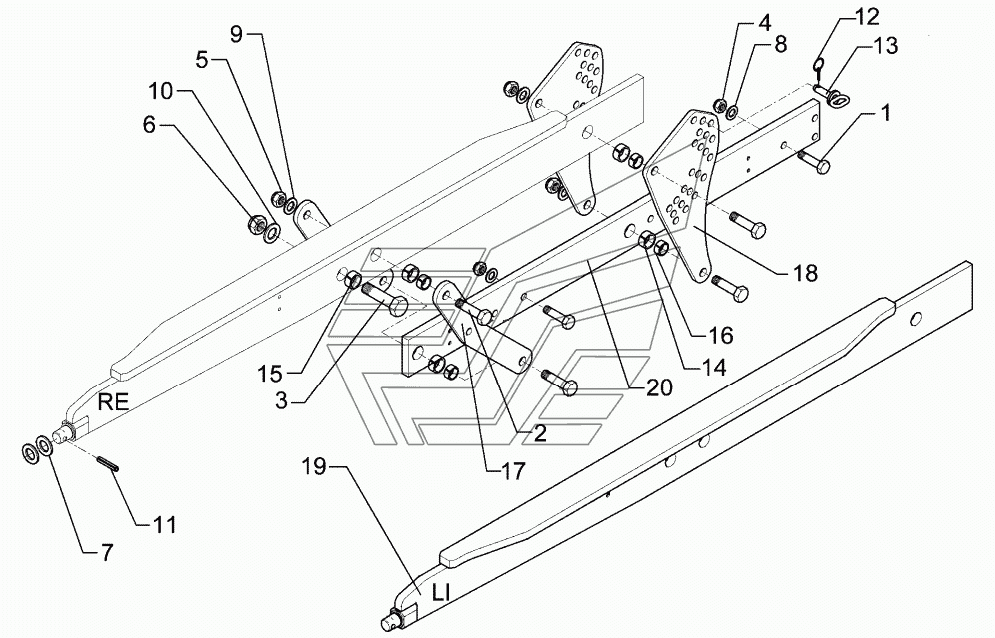 9
5
10
6
4
8
12
13
1
18
16
14
20
15
3
2
17
RE
7
11
19
LI