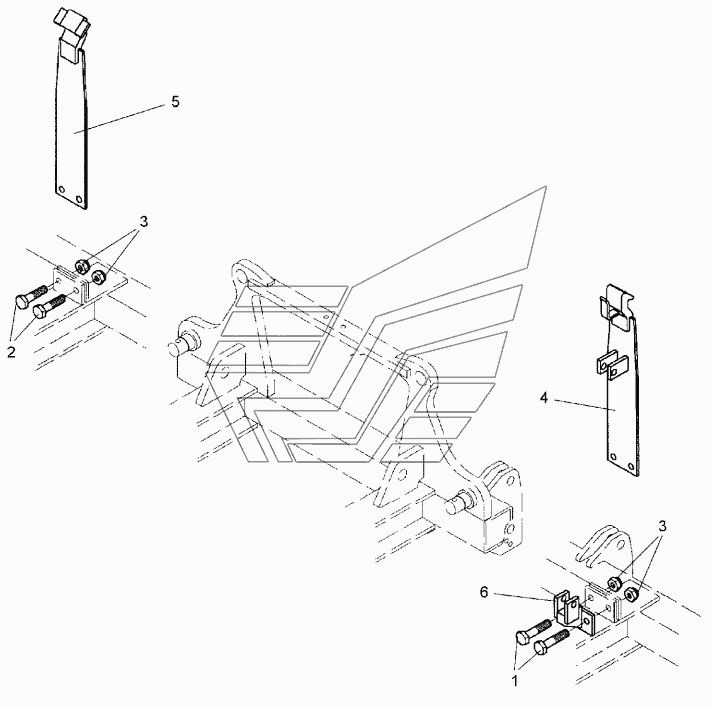 5
3
2
4
3
6
1