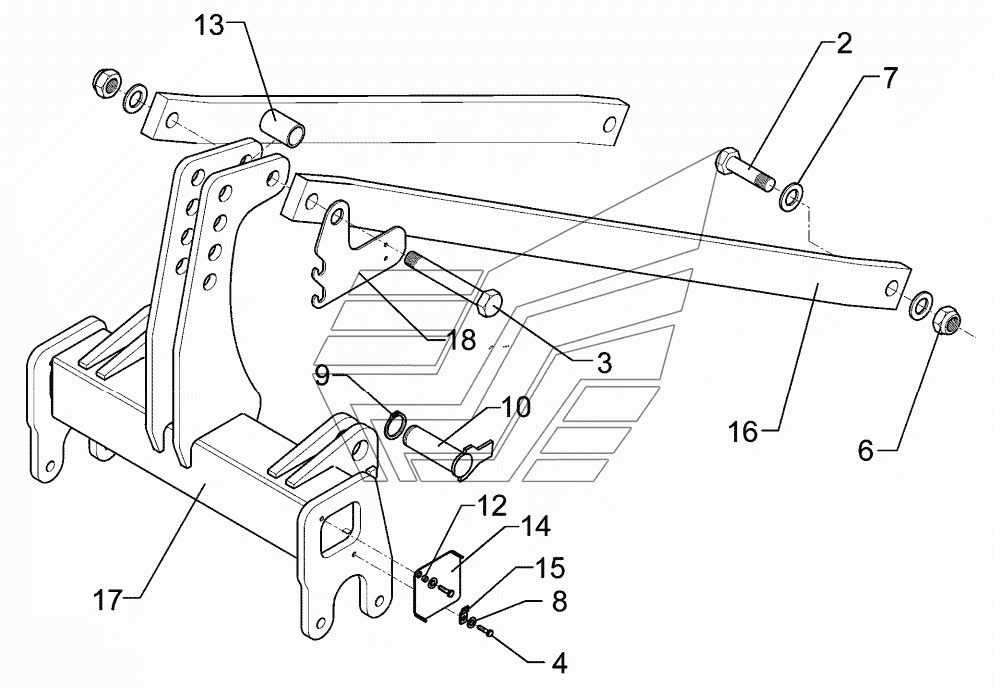 13
2
7
18
3
9
10
16
6
12
14
15
8
17
4