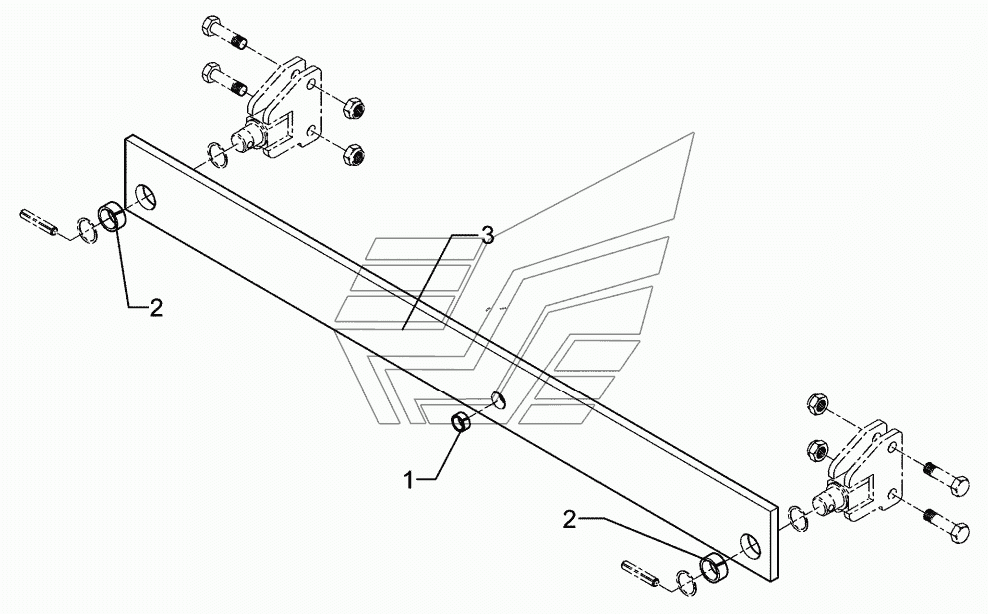 3
2
1
2