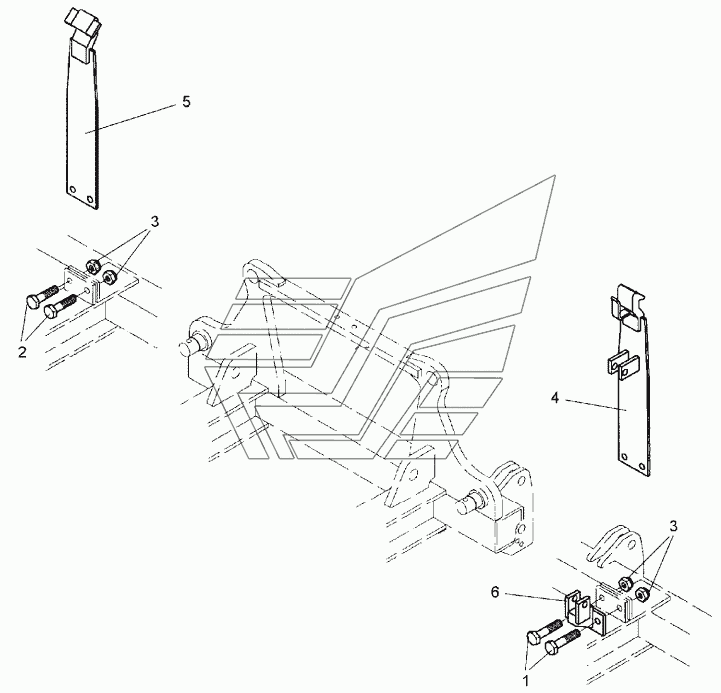 5
3
2
4
3
6
1