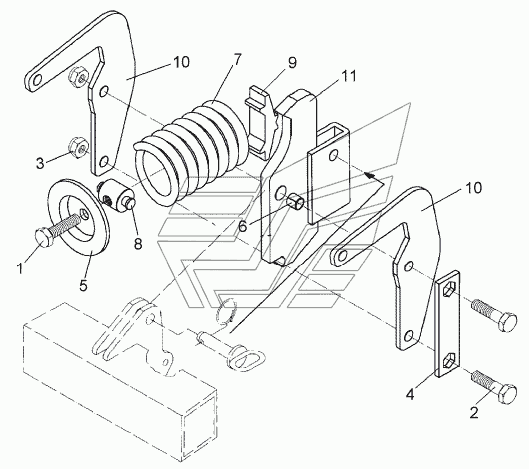 10
7
9
11
3
10
6
8
1
5
4
2