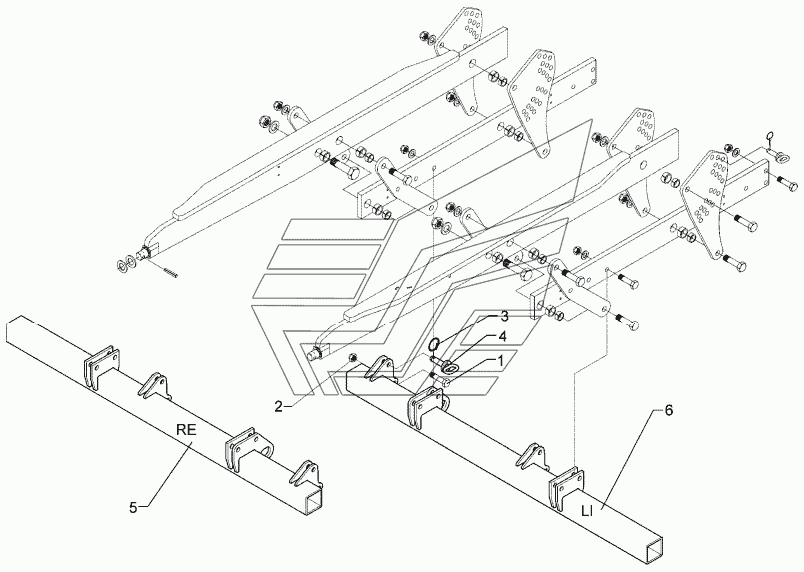 3
4
1
2
6
RE
5
LI