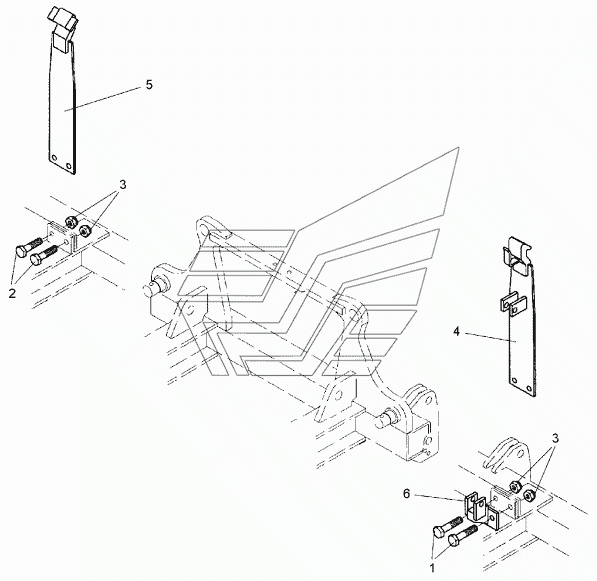 5
3
2
4
3
6
1