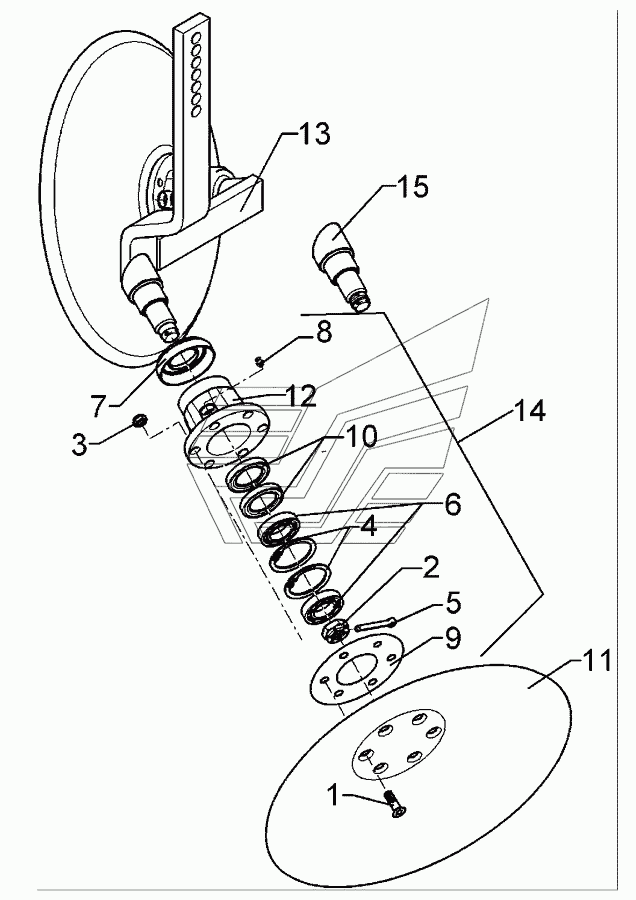 13
15
8
7
12
3
10
14
6
4
2
5
9
11
1