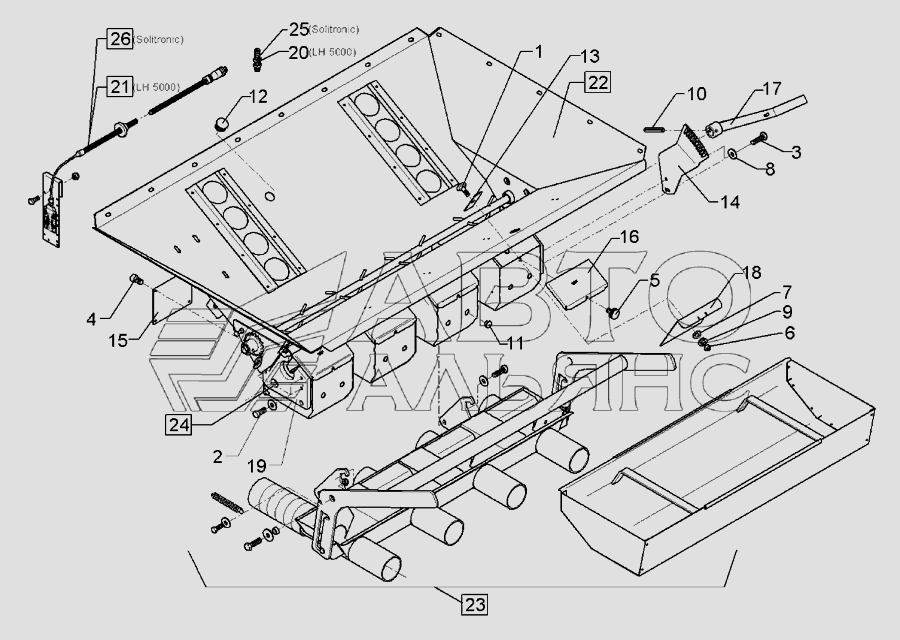 26 (Solitronic)
25 (Solitronic)
20 (LH 5000)
21 (LH 5000)
12
1
13
22
10
17
3
8
14
16
5
18
7
9
6
4
15
11
24
2
19
23
АВТО
АЛЬЯНС