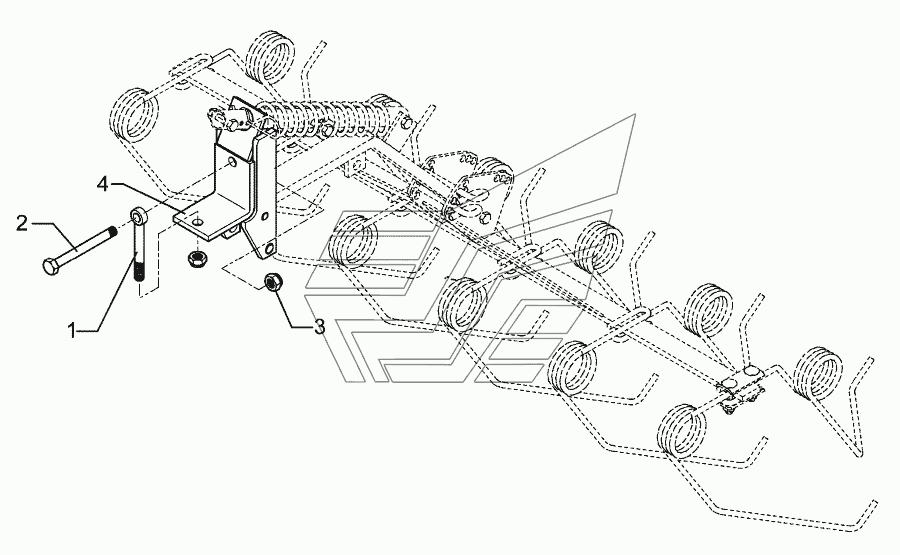 4
2
1
3