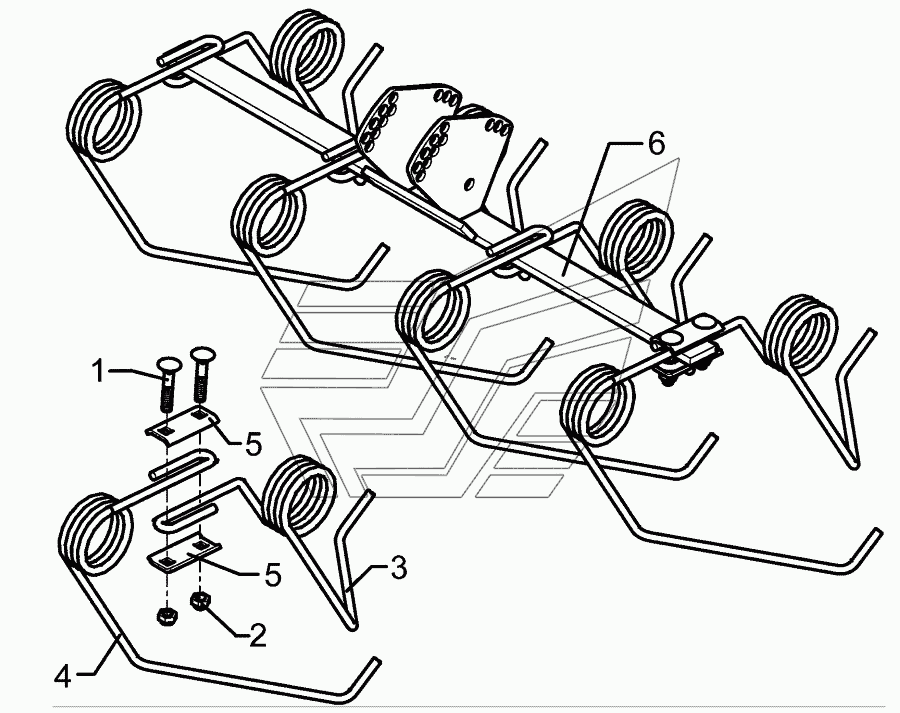 6
1
5
5
3
2
4