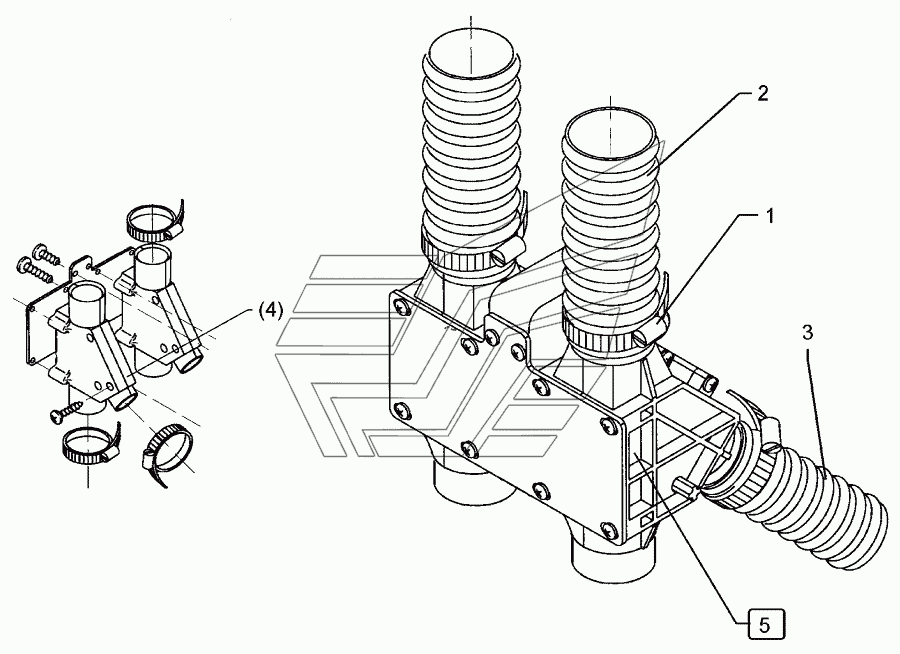 2
1
(4)
3
5