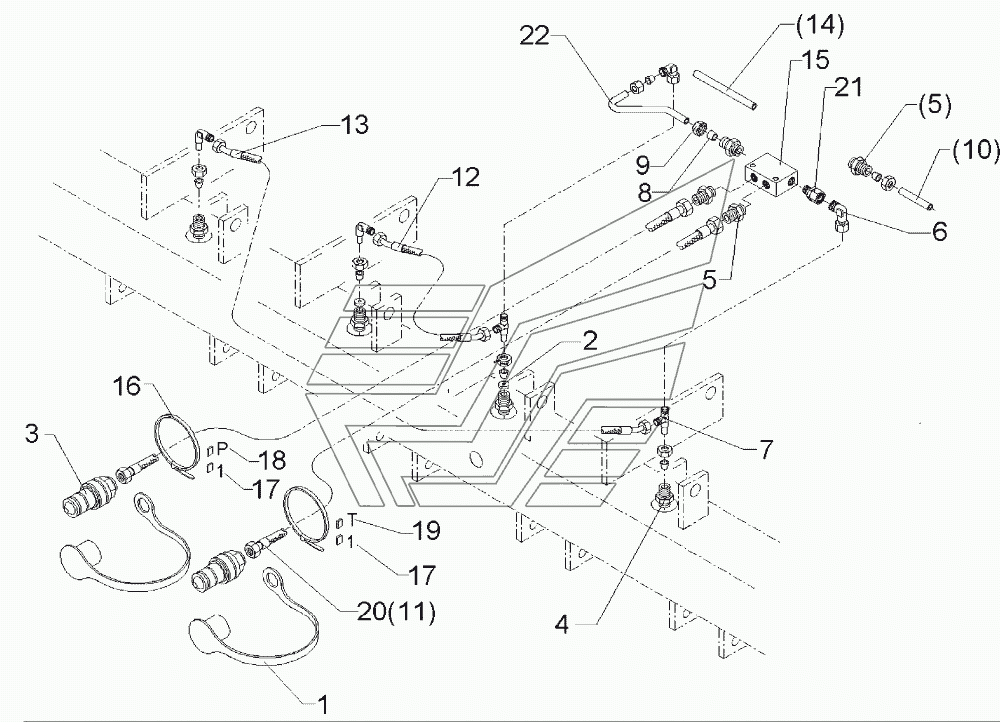 22
(14)
15
21
(5)
(10)
13
9
8
6
12
5
2
16
3
P
18
1
17
7
T
19
1
17
20(11)
4
1