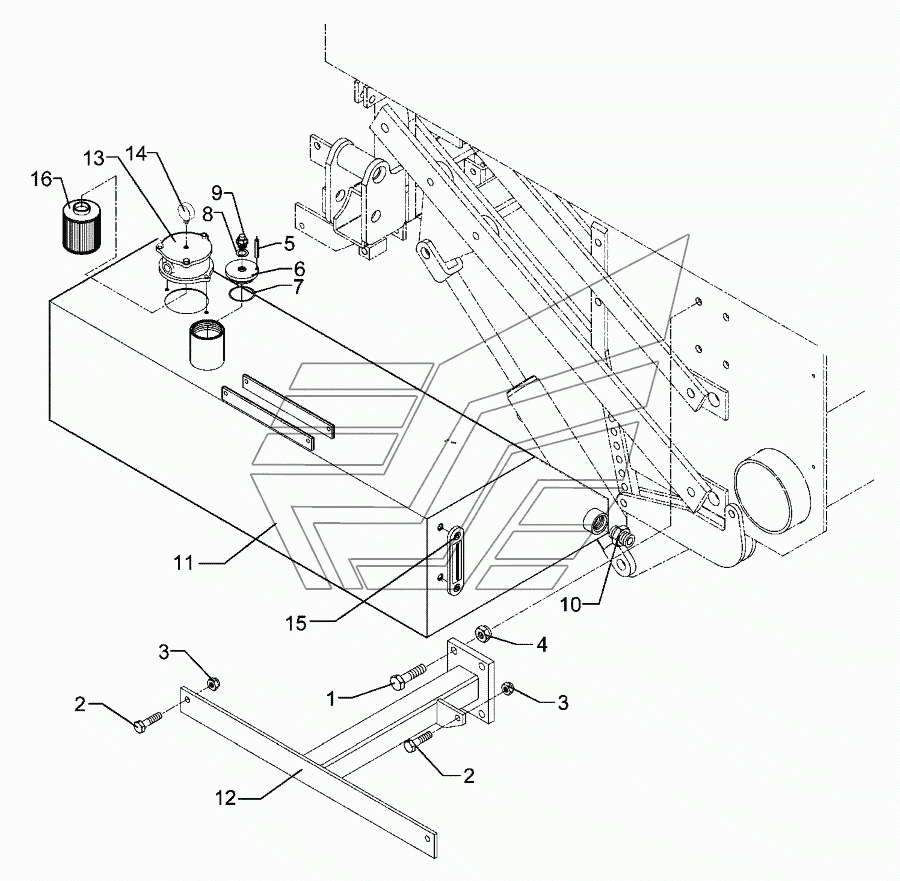 16
13
14
9
8
5
6
7
11
15
10
4
3
1
3
2
2
12